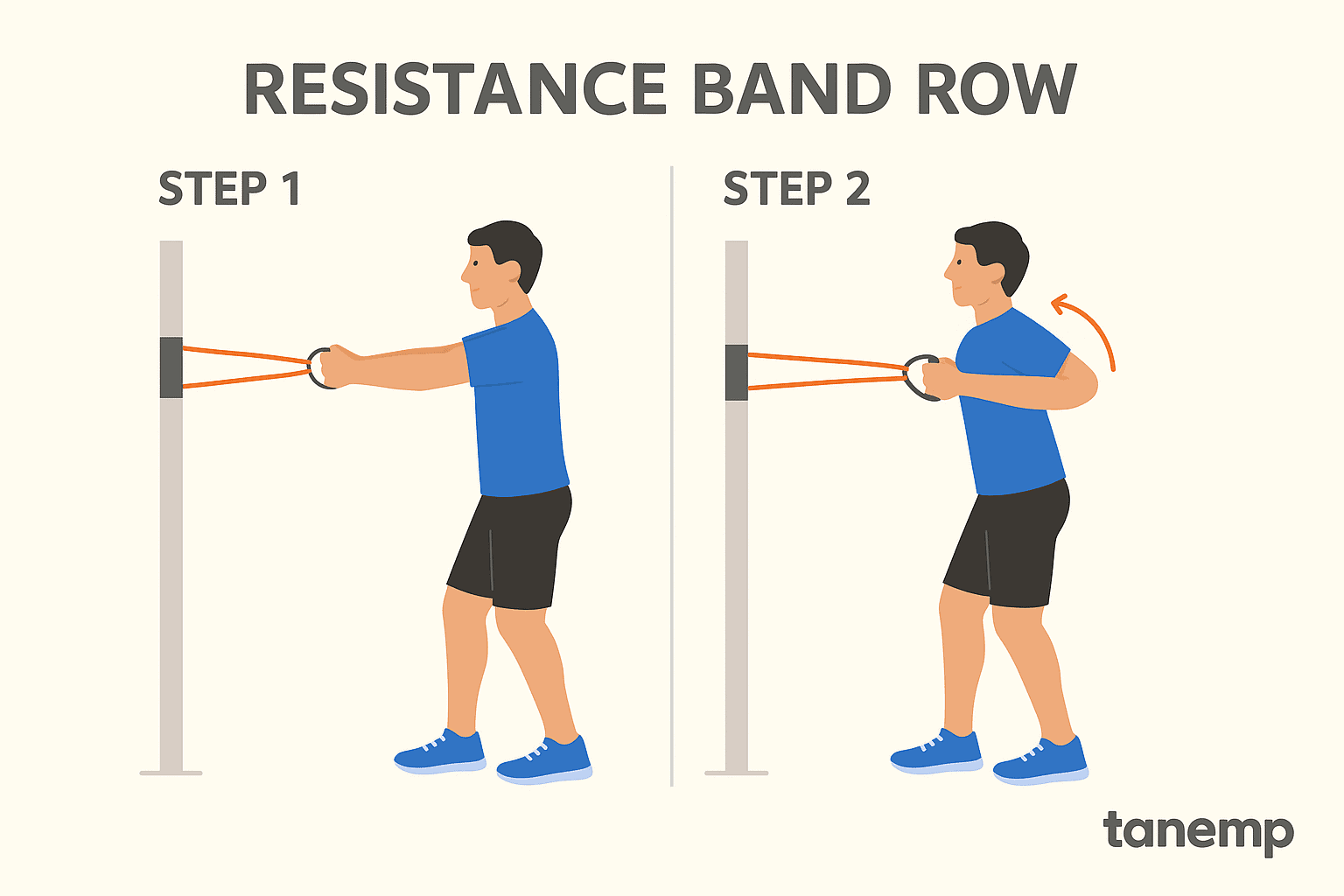 RESISTANCE BAND ROW

STEP 1

STEP 2

tanemp